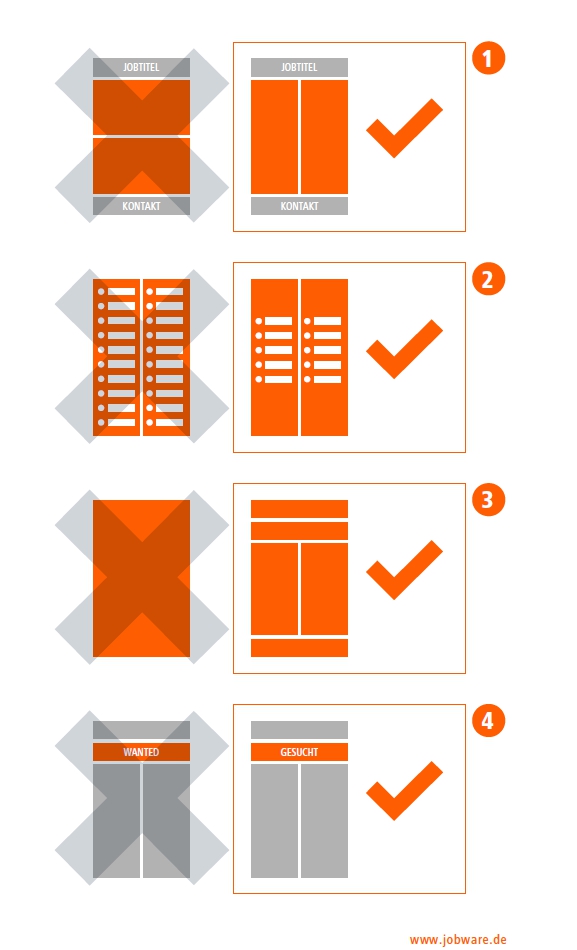 JOBTITEL

KONTAKT

JOBTITEL

KONTAKT

1

2

3

WANTED

GESUCHT

4

www.jobware.de